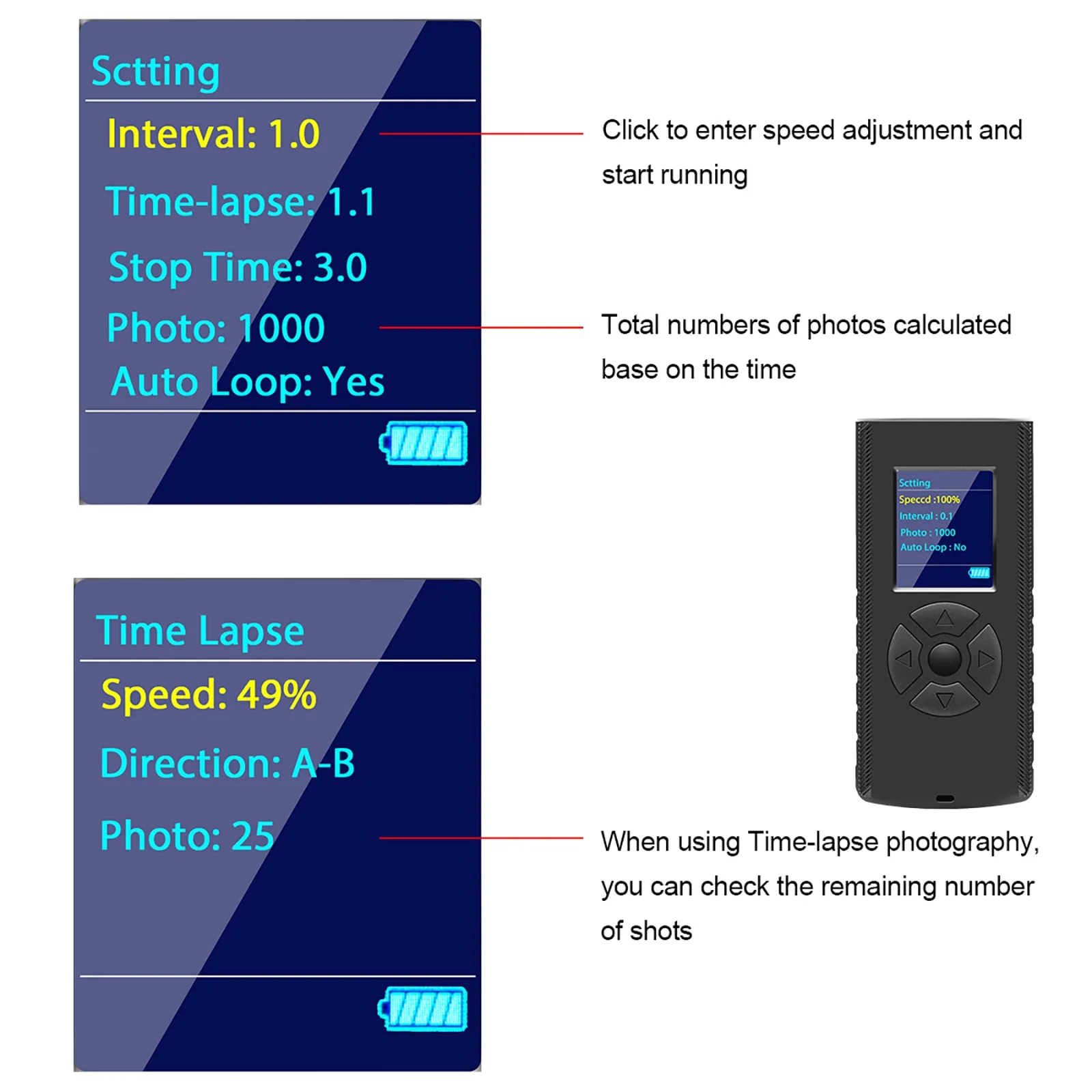 Sctting

Interval: 1.0

Time-lapse: 1.1

Stop Time: 3.0

Photo: 1000

Auto Loop: Yes

Click to enter speed adjustment and start running

Total numbers of photos calculated base on the time

Sctting
Speccd :100%
Interval : 0.1
Photo : 1000
Auto Loop : No

Time Lapse

Speed: 49%

Direction: A-B

Photo: 25

When using Time-lapse photography, you can check the remaining number of shots