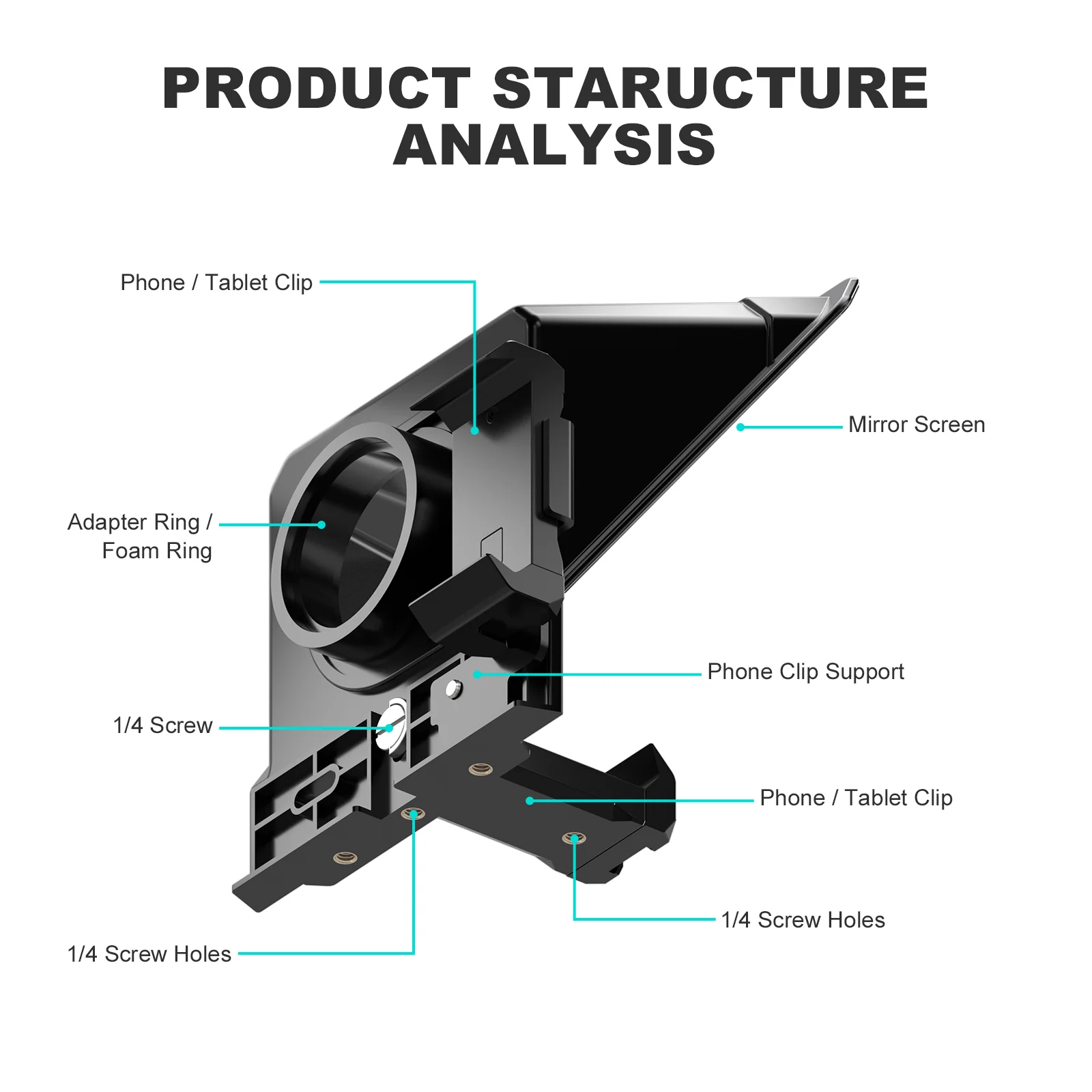 PRODUCT STARUCTURE ANALYSIS

Phone / Tablet Clip

Mirror Screen

Adapter Ring / Foam Ring

Phone Clip Support

1/4 Screw

Phone / Tablet Clip

1/4 Screw Holes

1/4 Screw Holes